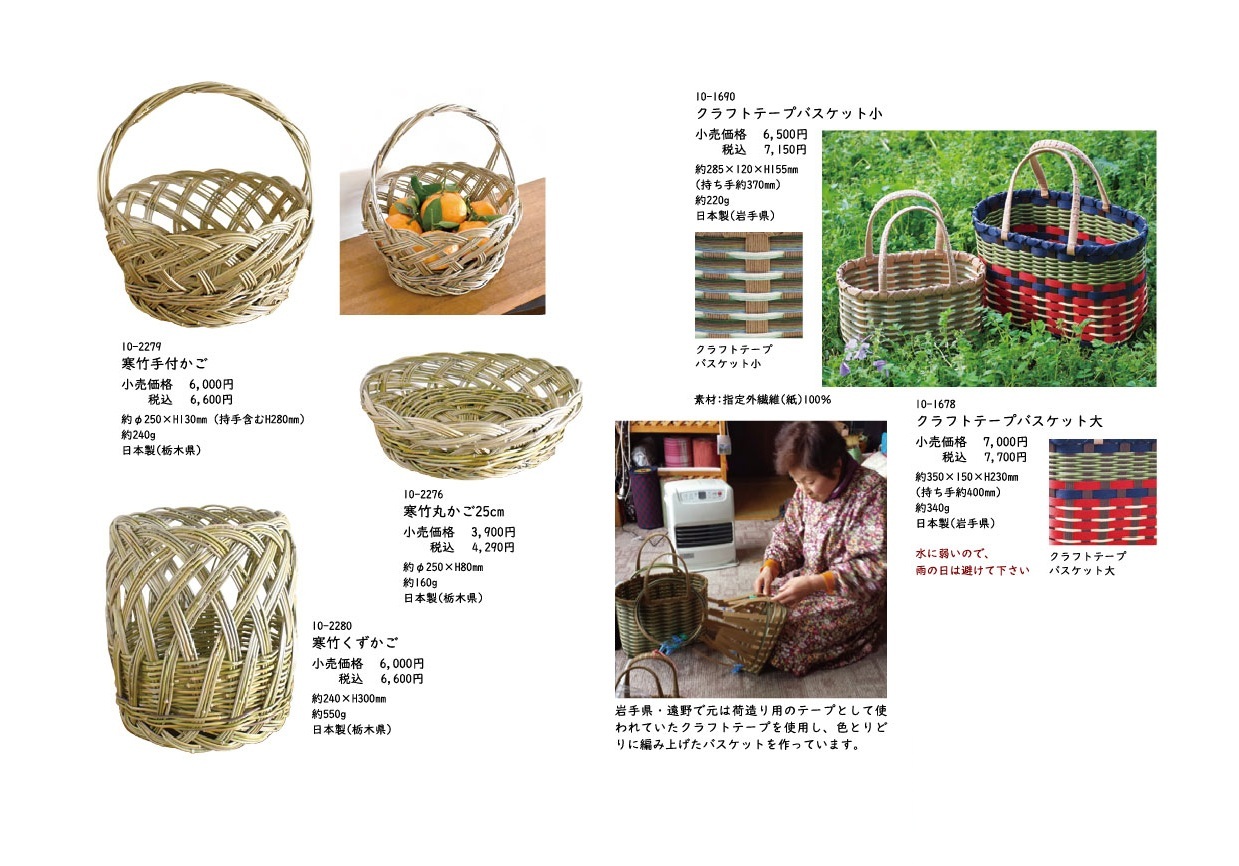 10-2279
寒竹手付かご
小売価格　6,000円
税込　6,600円
約φ250×H130mm（持手含むH280mm）
約240g
日本製(栃木県)

10-2276
寒竹丸かご25cm
小売価格　3,900円
税込　4,290円
約φ250×H80mm
約160g
日本製(栃木県)

10-2280
寒竹くずかご
小売価格　6,000円
税込　6,600円
約240×H300mm
約550g
日本製(栃木県)

10-1690
クラフトテープバスケット小
小売価格　6,500円
税込　7,150円
約285×120×H155mm
(持ち手約370mm)
約220g
日本製(岩手県)

クラフトテープ
バスケット小

素材:指定外繊維(紙)100%

10-1678
クラフトテープバスケット大
小売価格　7,000円
税込　7,700円
約350×150×H230mm
(持ち手約400mm)
約340g
日本製(岩手県)

水に弱いので、
雨の日は避けて下さい

クラフトテープ
バスケット大

岩手県・遠野で元は荷造り用のテープとして使われていたクラフトテープを使用し、色とりどりに編み上げたバスケットを作っています。